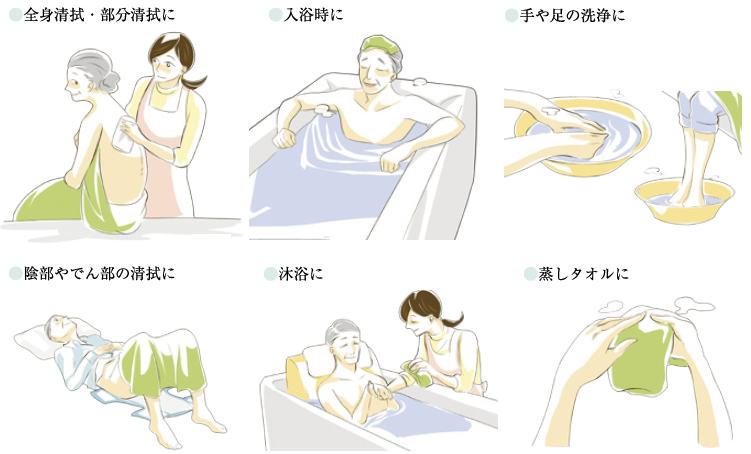 全身清拭・部分清拭に

入浴時に

手や足の洗浄に

陰部やでん部の清拭に

沐浴に

蒸しタオルに